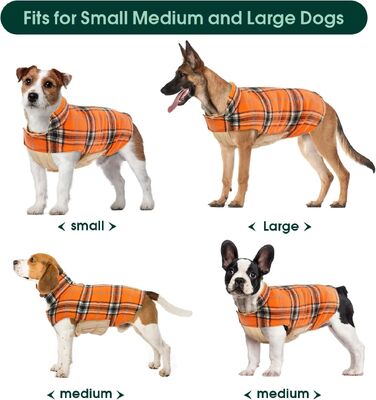 Fits for Small Medium and Large Dogs

< small >

< Large >

< medium >

< medium >